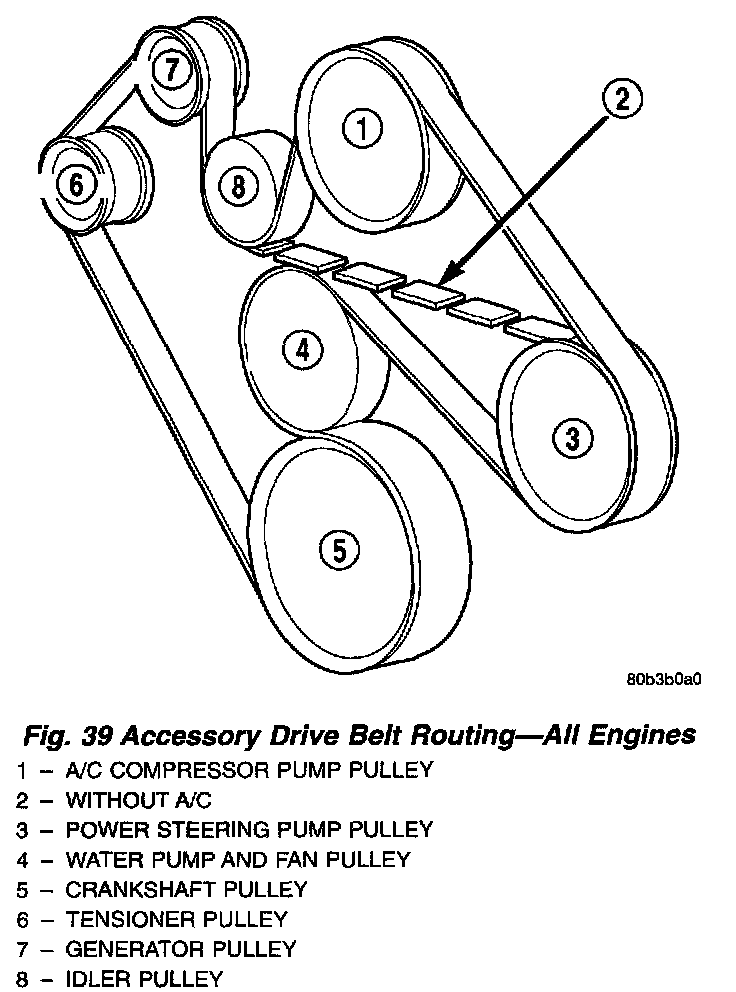 7
1
2
6
8
4
3
5

80b3b0a0

Fig. 39 Accessory Drive Belt Routing—All Engines

1 – A/C COMPRESSOR PUMP PULLEY
2 – WITHOUT A/C
3 – POWER STEERING PUMP PULLEY
4 – WATER PUMP AND FAN PULLEY
5 – CRANKSHAFT PULLEY
6 – TENSIONER PULLEY
7 – GENERATOR PULLEY
8 – IDLER PULLEY