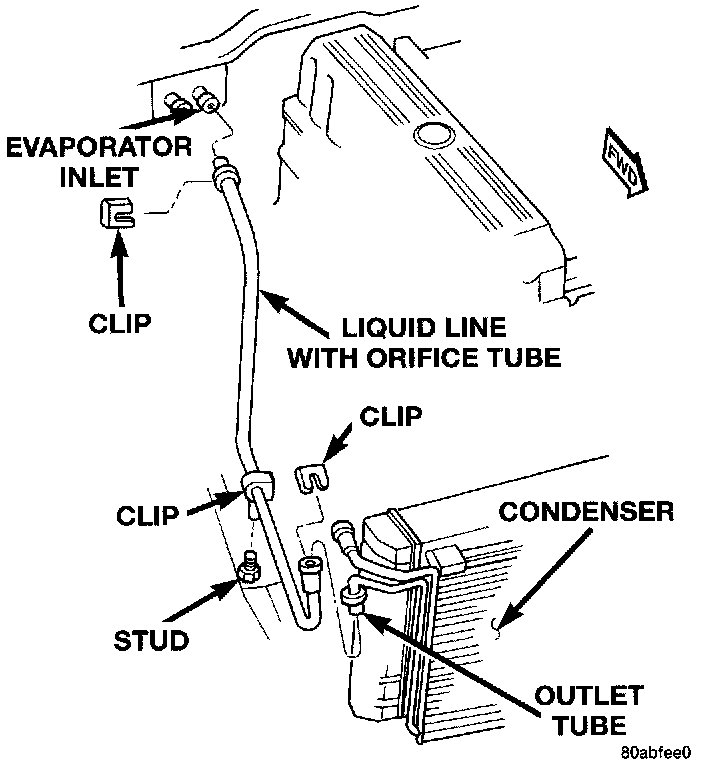 EVAPORATOR INLET

FWD

CLIP

LIQUID LINE WITH ORIFICE TUBE

CLIP

CLIP

CONDENSER

STUD

OUTLET TUBE

80abfee0