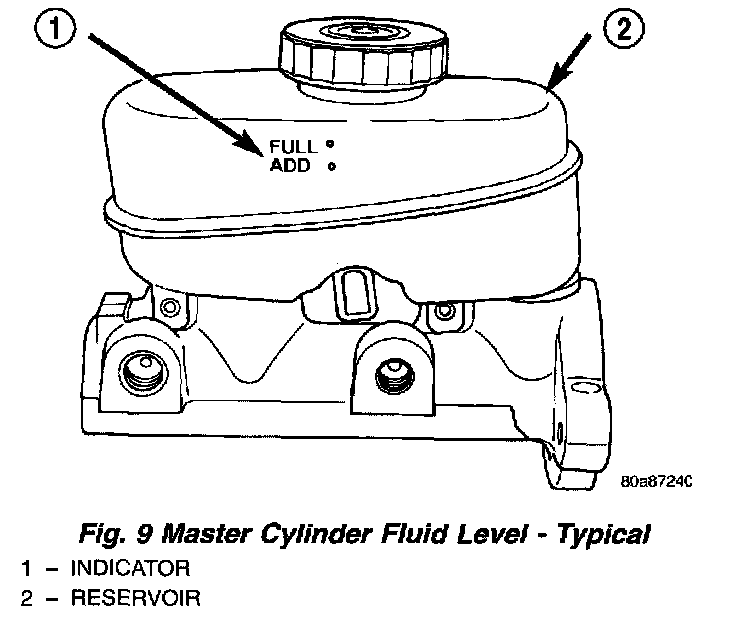 1
2
FULL
ADD
80a8724c

Fig. 9 Master Cylinder Fluid Level - Typical
1 – INDICATOR
2 – RESERVOIR