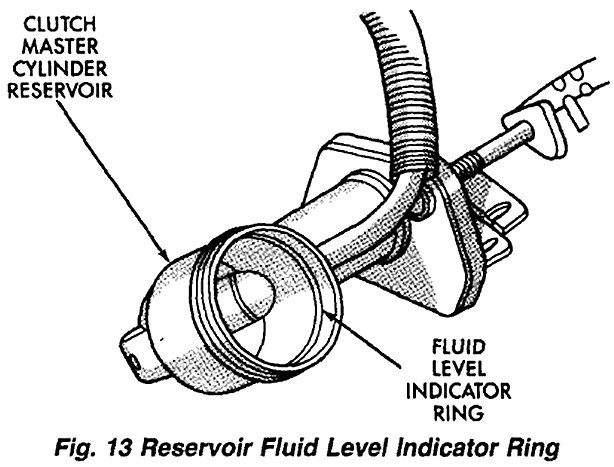 CLUTCH
MASTER
CYLINDER
RESERVOIR

FLUID
LEVEL
INDICATOR
RING

Fig. 13 Reservoir Fluid Level Indicator Ring