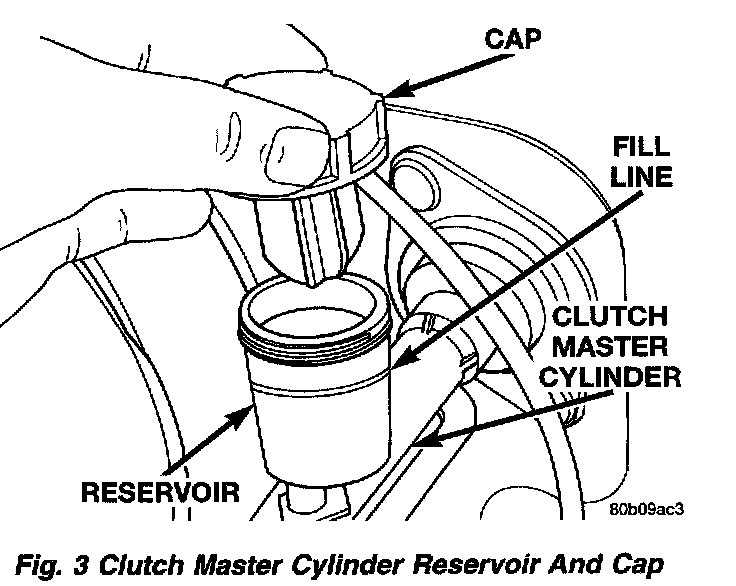 CAP

FILL LINE

CLUTCH MASTER CYLINDER

RESERVOIR

80b09ac3

Fig. 3 Clutch Master Cylinder Reservoir And Cap