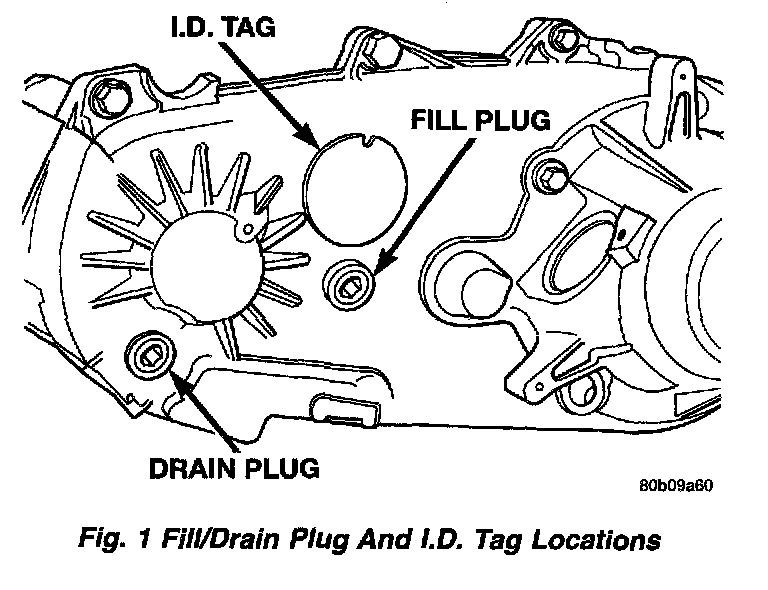 I.D. TAG

FILL PLUG

DRAIN PLUG

80b09a60

Fig. 1 Fill/Drain Plug And I.D. Tag Locations