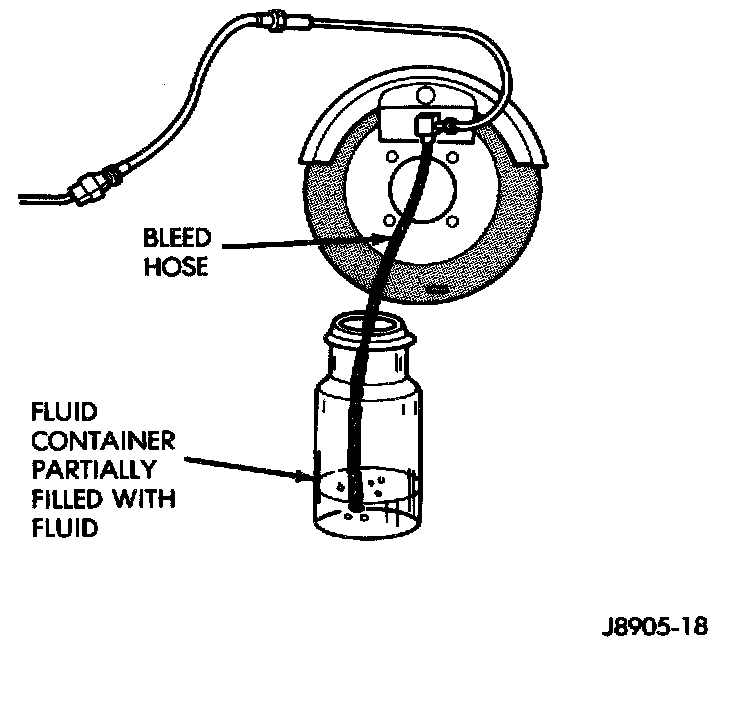 BLEED HOSE

FLUID CONTAINER PARTIALLY FILLED WITH FLUID

J8905-18