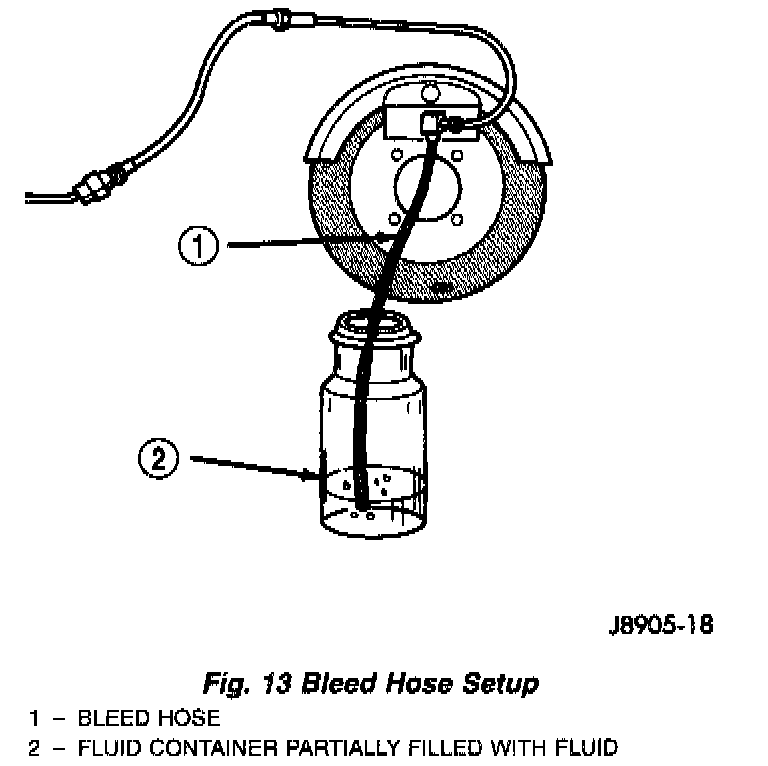 1

2

J8905-18

Fig. 13 Bleed Hose Setup

1 – BLEED HOSE
2 – FLUID CONTAINER PARTIALLY FILLED WITH FLUID