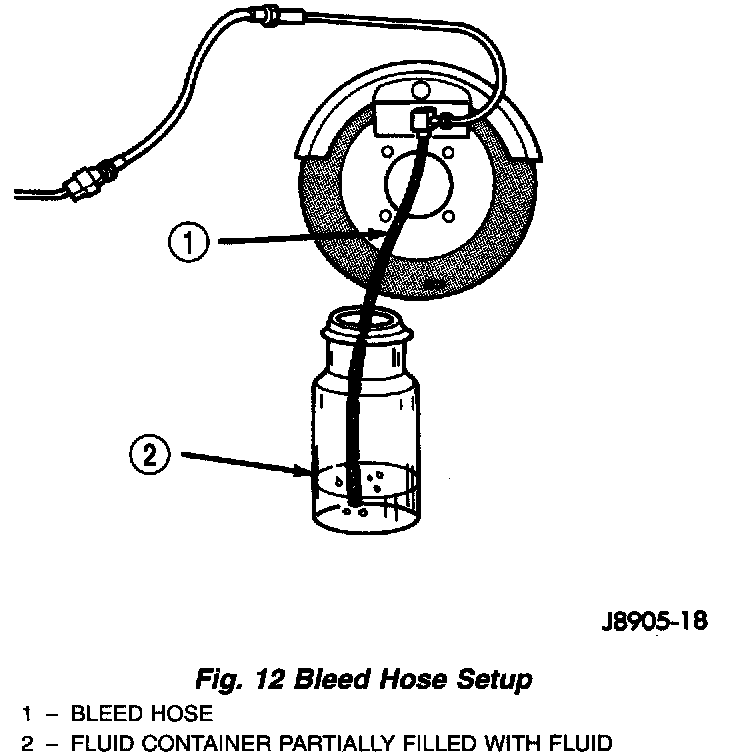 1

2

J8905-18

Fig. 12 Bleed Hose Setup

1 – BLEED HOSE
2 – FLUID CONTAINER PARTIALLY FILLED WITH FLUID