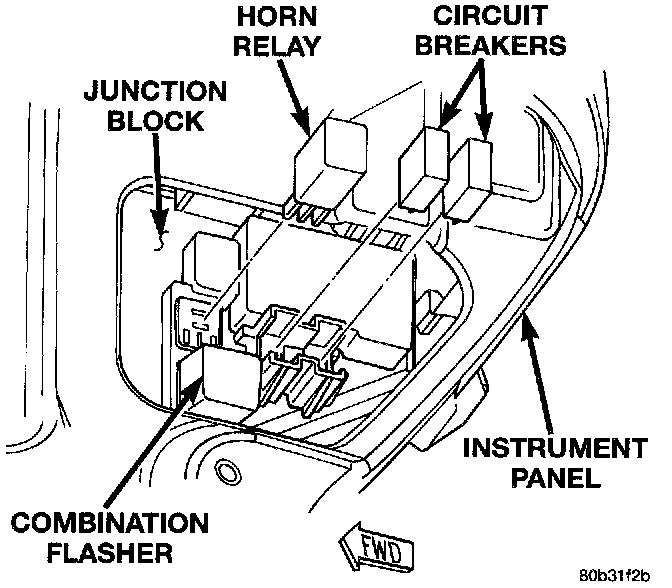 HORN RELAY

CIRCUIT BREAKERS

JUNCTION BLOCK

INSTRUMENT PANEL

COMBINATION FLASHER

FWD

80b31f2b