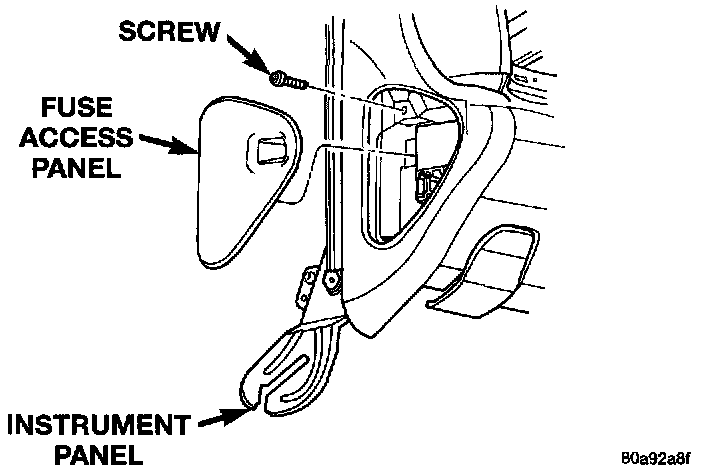 SCREW

FUSE ACCESS PANEL

INSTRUMENT PANEL

80a92a8f