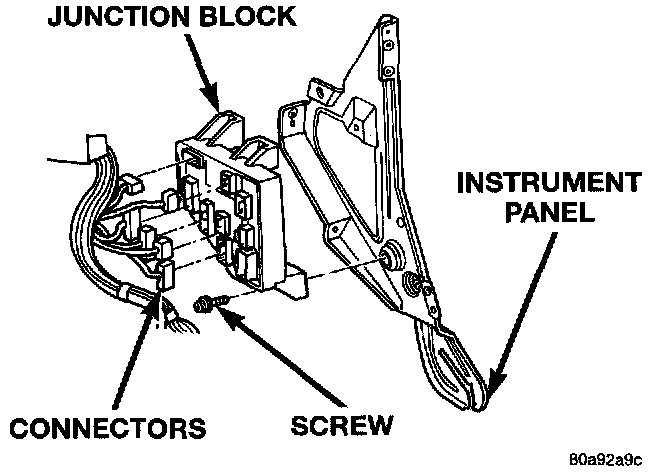 JUNCTION BLOCK

INSTRUMENT PANEL

CONNECTORS

SCREW

80a92a9c