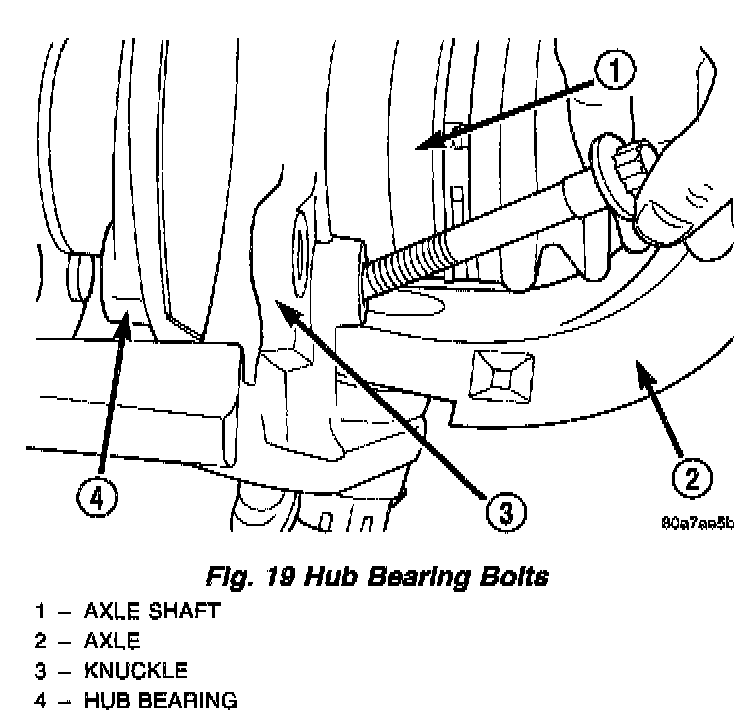 1

2

3

4

80a7ae5b

Fig. 19 Hub Bearing Bolts

1 – AXLE SHAFT
2 – AXLE
3 – KNUCKLE
4 – HUB BEARING