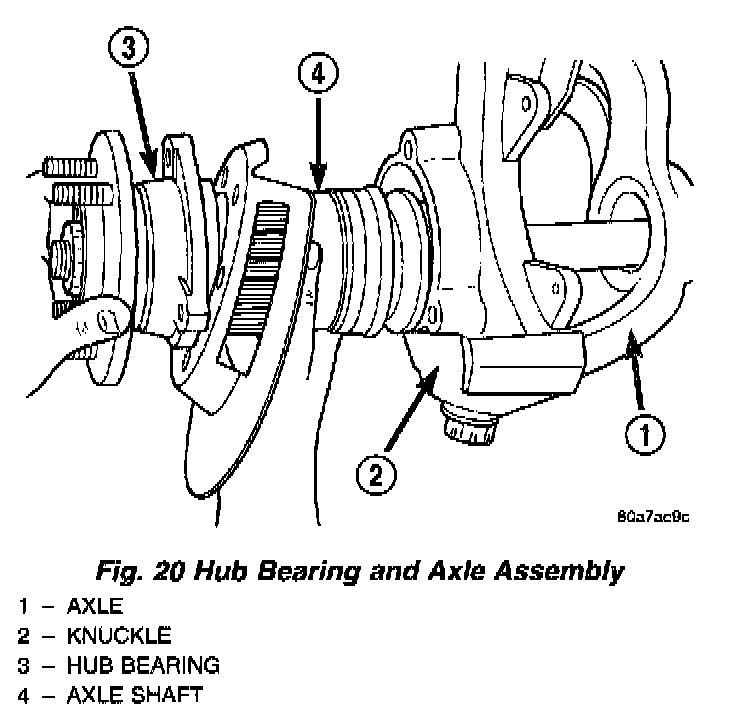 3

4

1

2

80a7ac9c

Fig. 20 Hub Bearing and Axle Assembly

1 – AXLE
2 – KNUCKLE
3 – HUB BEARING
4 – AXLE SHAFT