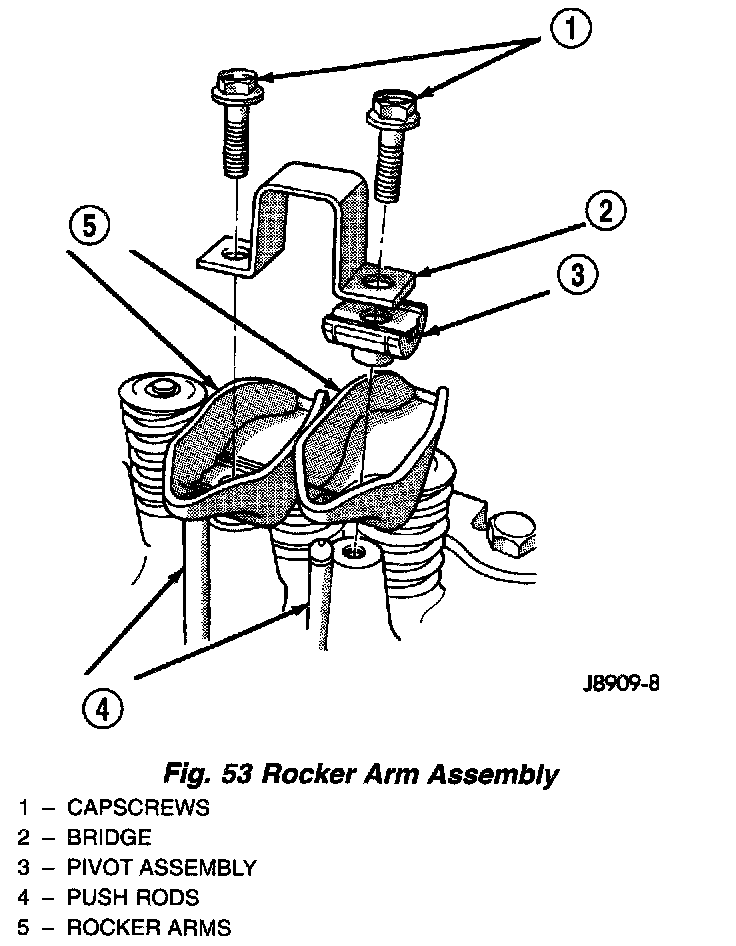 1
5
2
3
4
J8909-8

Fig. 53 Rocker Arm Assembly
1 – CAPSCREWS
2 – BRIDGE
3 – PIVOT ASSEMBLY
4 – PUSH RODS
5 – ROCKER ARMS