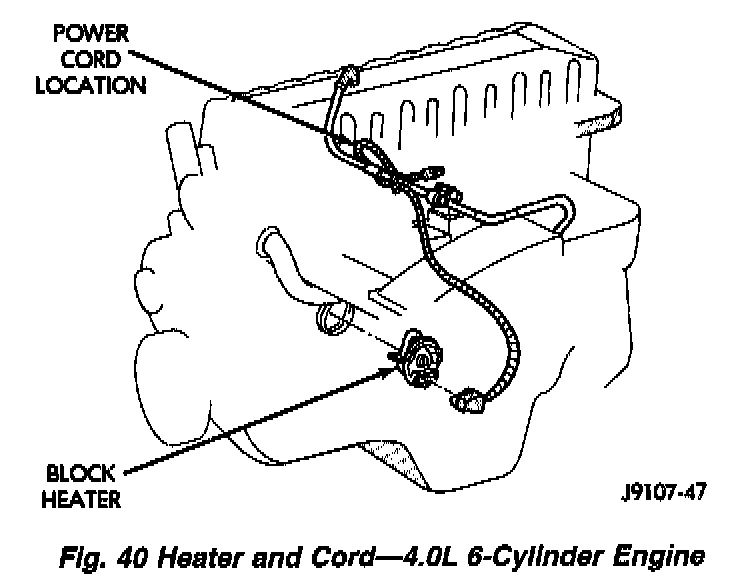 POWER CORD LOCATION

BLOCK HEATER

J9107-47

Fig. 40 Heater and Cord—4.0L 6-Cylinder Engine