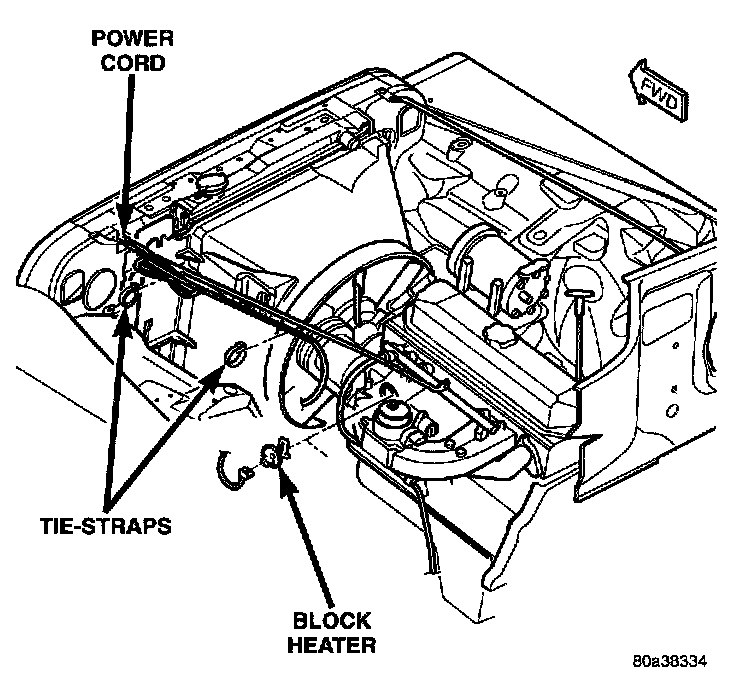 POWER CORD

FWD

TIE-STRAPS

BLOCK HEATER

80a38334