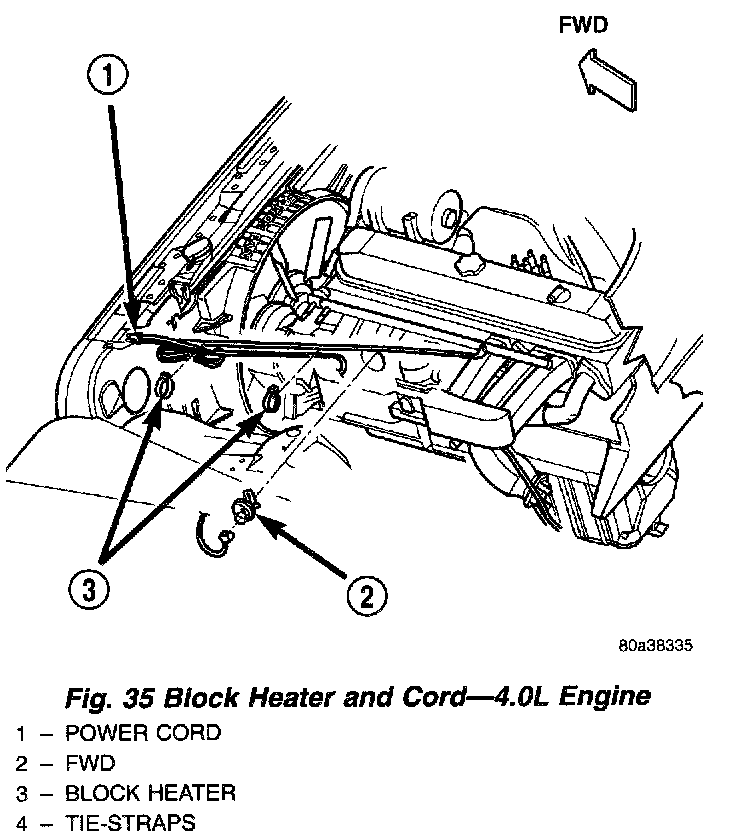 FWD

1

3

2

80a38335

Fig. 35 Block Heater and Cord—4.0L Engine

1 – POWER CORD
2 – FWD
3 – BLOCK HEATER
4 – TIE-STRAPS