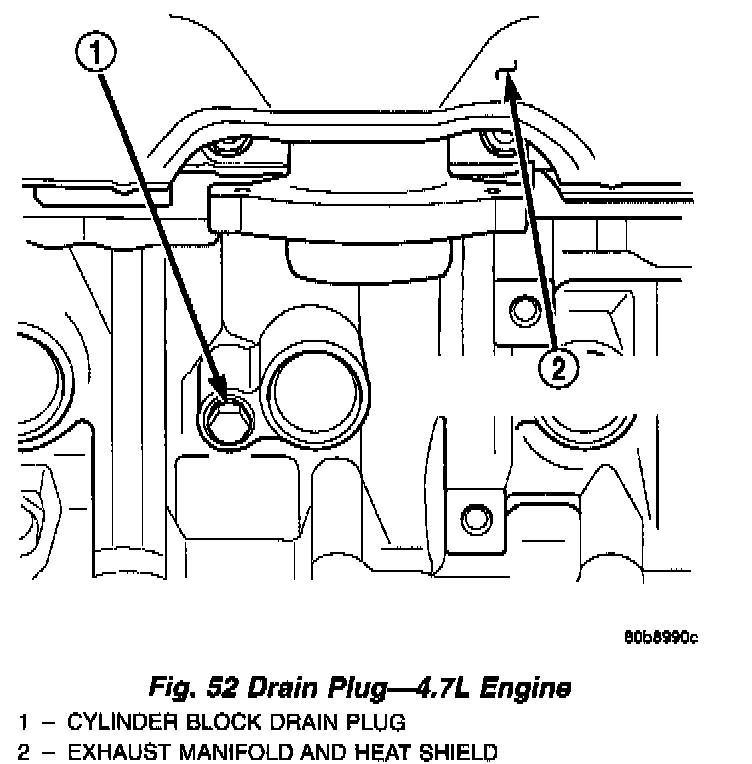 1

2

80b8990c

Fig. 52 Drain Plug—4.7L Engine

1 – CYLINDER BLOCK DRAIN PLUG
2 – EXHAUST MANIFOLD AND HEAT SHIELD