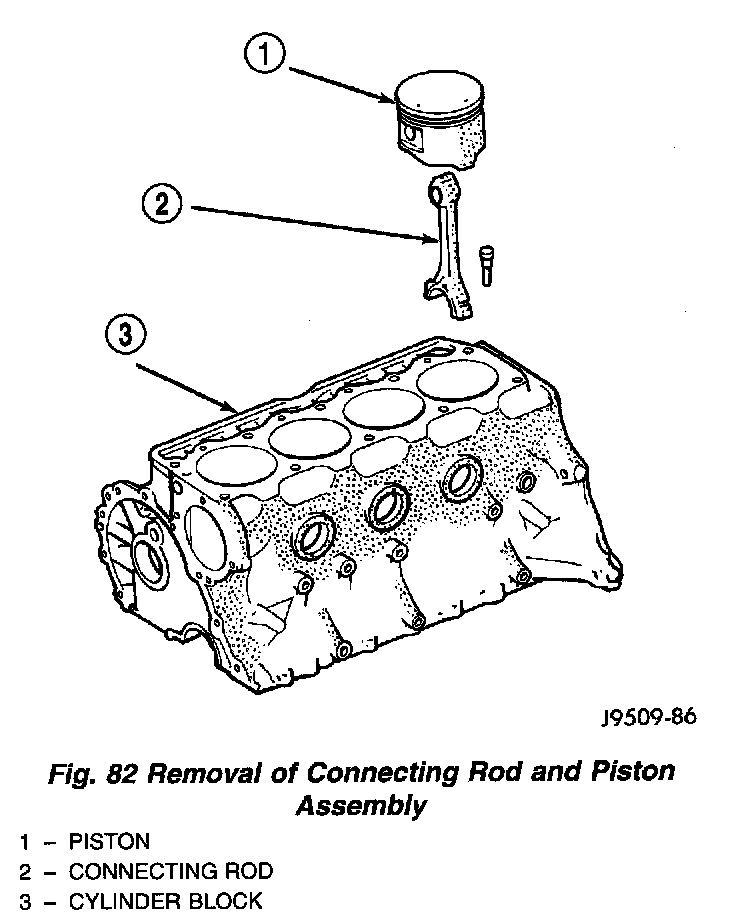 1

2

3

J9509-86

Fig. 82 Removal of Connecting Rod and Piston Assembly

1 – PISTON
2 – CONNECTING ROD
3 – CYLINDER BLOCK