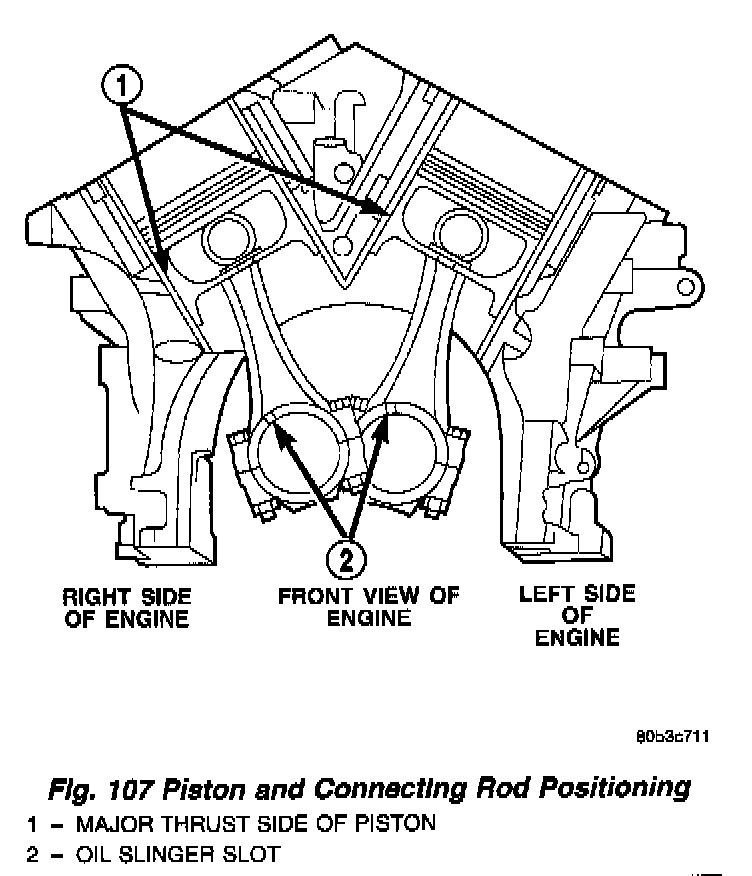 1

2

RIGHT SIDE OF ENGINE

FRONT VIEW OF ENGINE

LEFT SIDE OF ENGINE

80b3c711

Fig. 107 Piston and Connecting Rod Positioning
1 – MAJOR THRUST SIDE OF PISTON
2 – OIL SLINGER SLOT