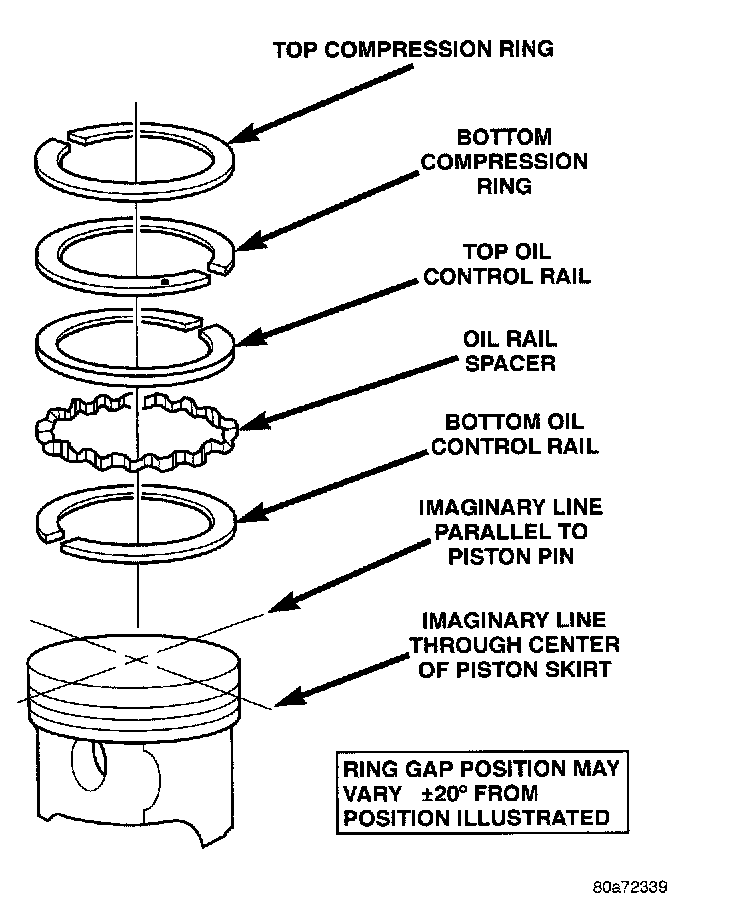 TOP COMPRESSION RING

BOTTOM COMPRESSION RING

TOP OIL CONTROL RAIL

OIL RAIL SPACER

BOTTOM OIL CONTROL RAIL

IMAGINARY LINE PARALLEL TO PISTON PIN

IMAGINARY LINE THROUGH CENTER OF PISTON SKIRT

RING GAP POSITION MAY VARY $\pm 20°$ FROM POSITION ILLUSTRATED

80a72339