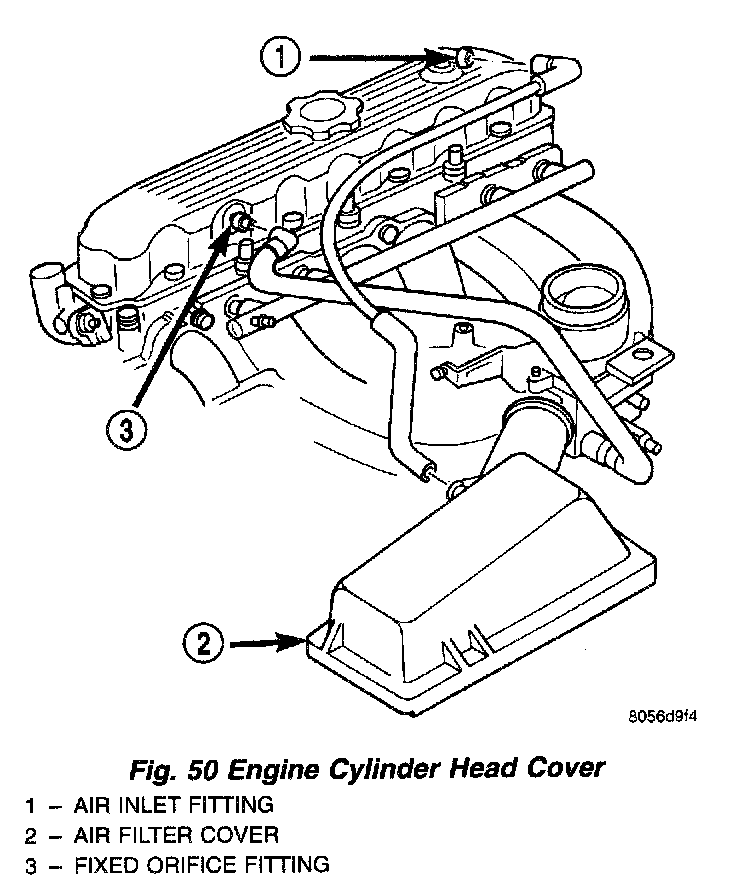 1

3

2

8056d9f4

Fig. 50 Engine Cylinder Head Cover

1 – AIR INLET FITTING
2 – AIR FILTER COVER
3 – FIXED ORIFICE FITTING