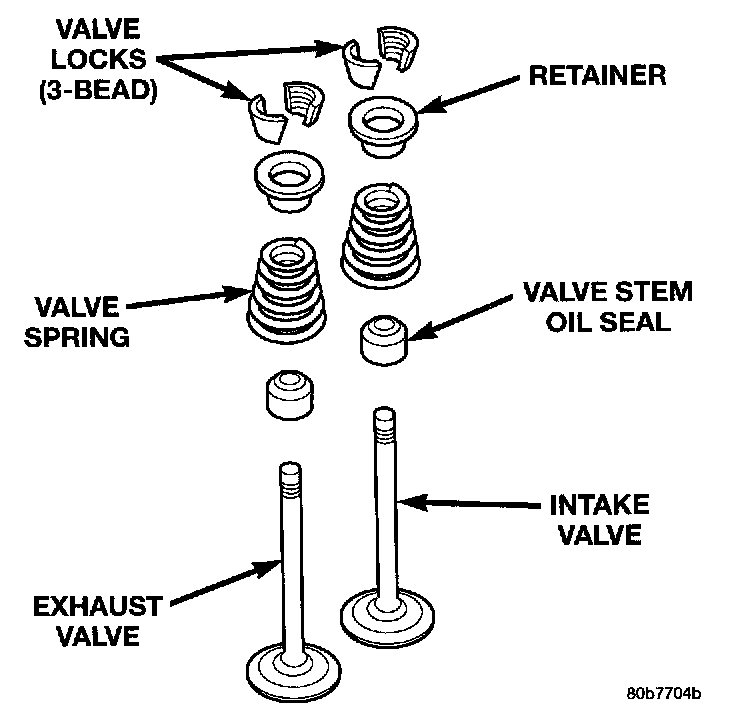 VALVE LOCKS (3-BEAD)

RETAINER

VALVE SPRING

VALVE STEM OIL SEAL

INTAKE VALVE

EXHAUST VALVE

80b7704b