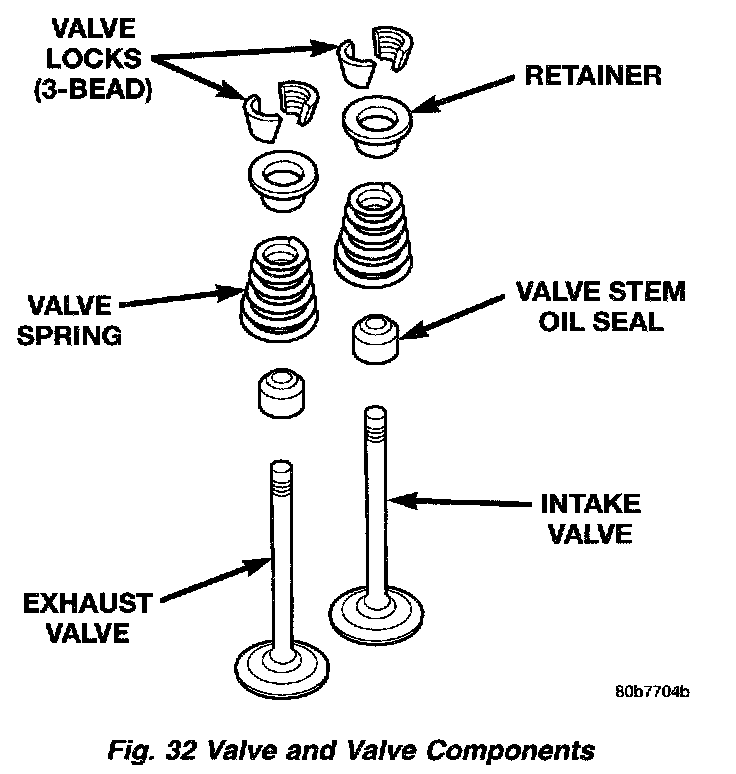 VALVE LOCKS (3-BEAD)

RETAINER

VALVE SPRING

VALVE STEM OIL SEAL

INTAKE VALVE

EXHAUST VALVE

80b7704b

Fig. 32 Valve and Valve Components