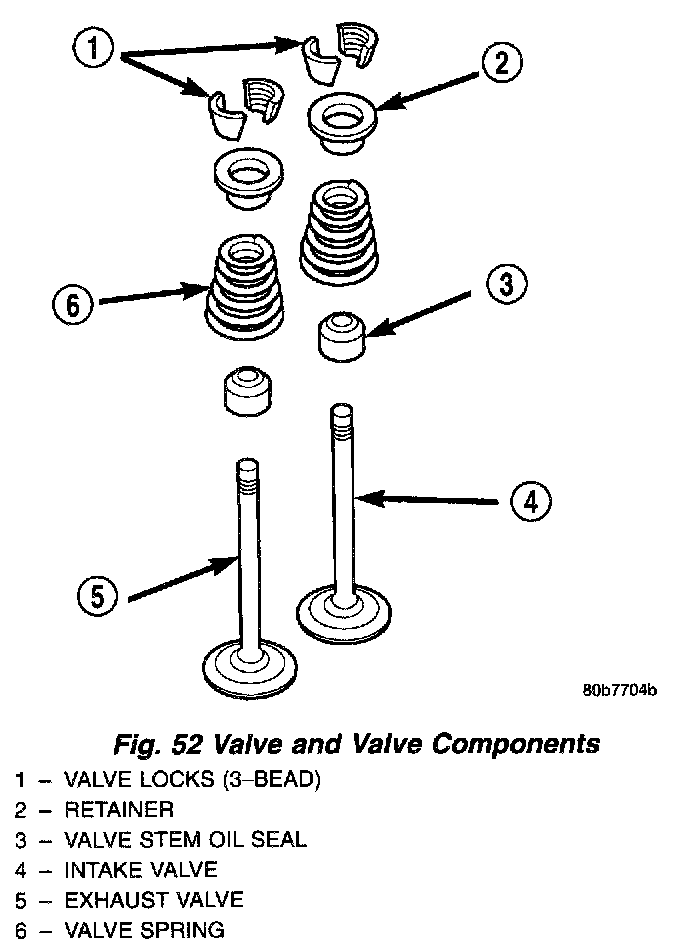 1
2
6
3
4
5
80b7704b

Fig. 52 Valve and Valve Components
1 – VALVE LOCKS (3–BEAD)
2 – RETAINER
3 – VALVE STEM OIL SEAL
4 – INTAKE VALVE
5 – EXHAUST VALVE
6 – VALVE SPRING