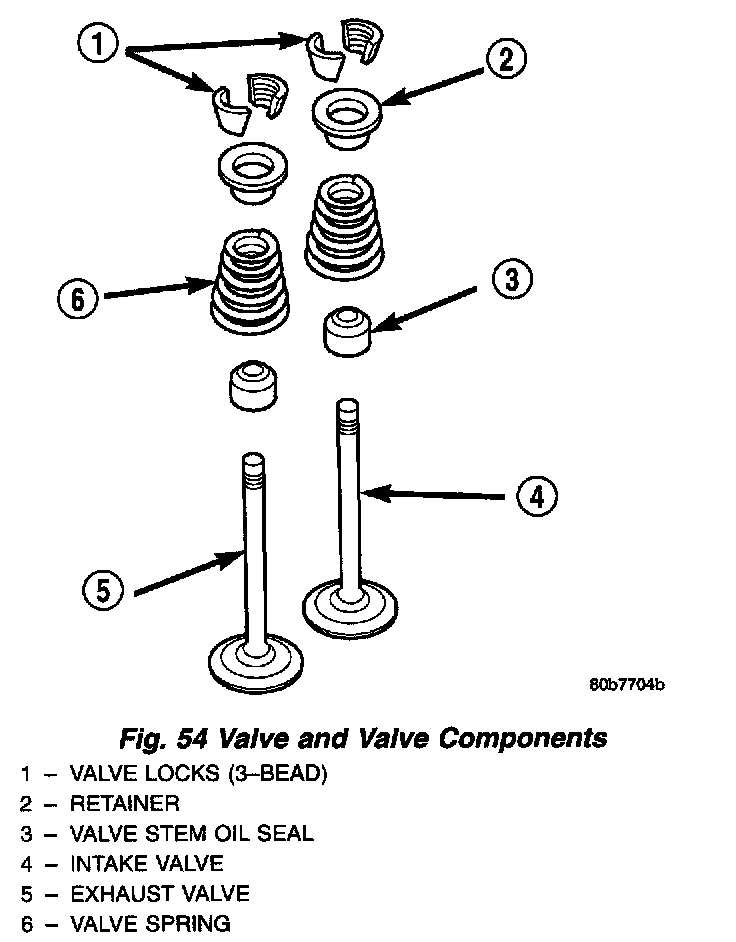 1
2
6
3
4
5
80b7704b

Fig. 54 Valve and Valve Components
1 – VALVE LOCKS (3–BEAD)
2 – RETAINER
3 – VALVE STEM OIL SEAL
4 – INTAKE VALVE
5 – EXHAUST VALVE
6 – VALVE SPRING