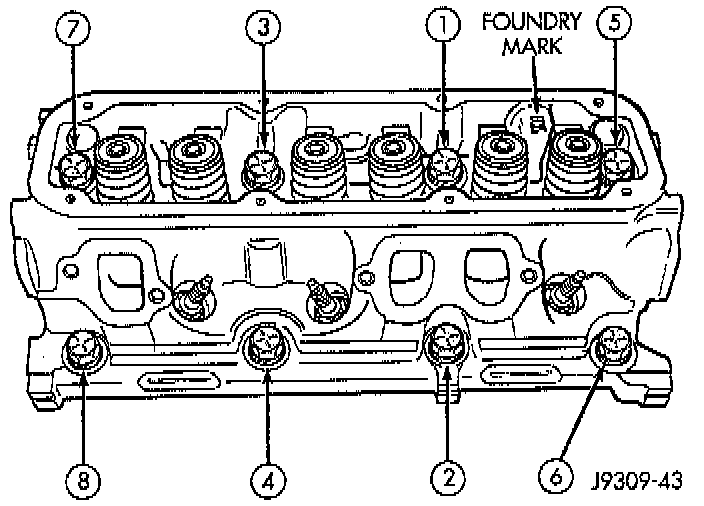 7
3
1
FOUNDRY MARK
5
8
4
2
6
J9309-43