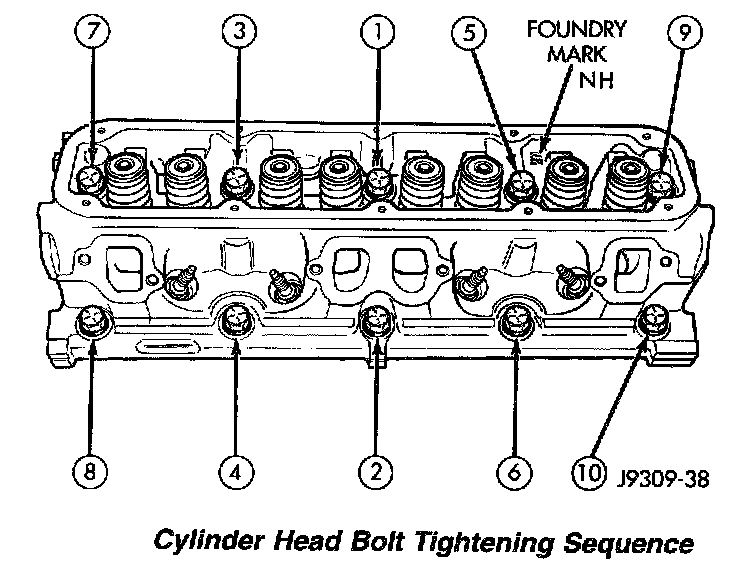 7
3
1
5
FOUNDRY MARK NH
9

8
4
2
6
10
J9309-38

Cylinder Head Bolt Tightening Sequence