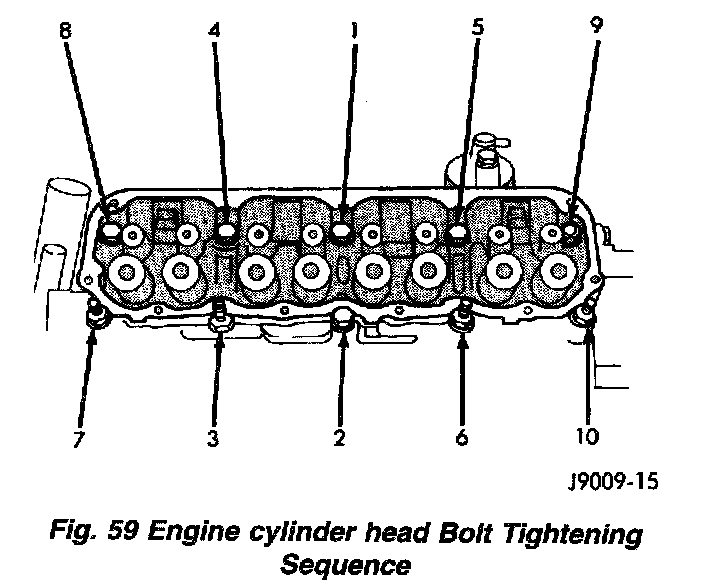 8
4
1
5
9
7
3
2
6
10
J9009-15

Fig. 59 Engine cylinder head Bolt Tightening Sequence