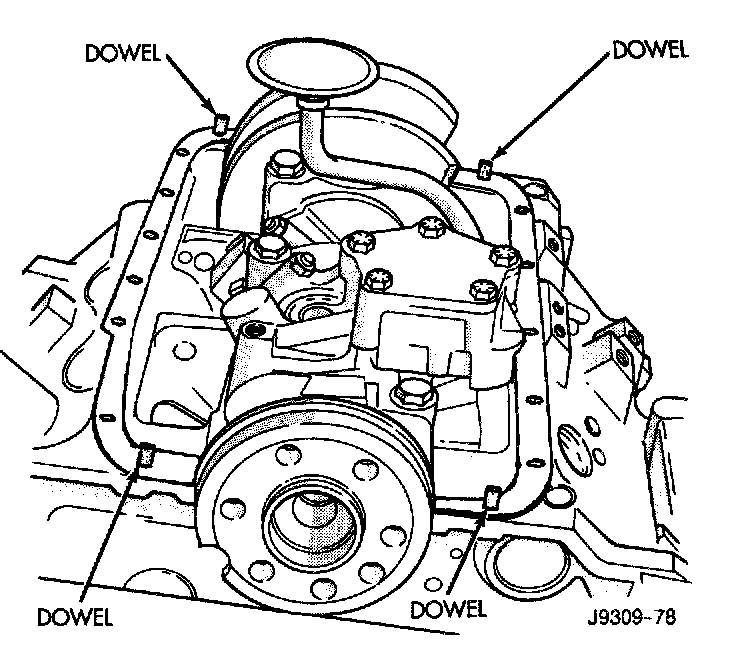 DOWEL
DOWEL
DOWEL
DOWEL
J9309-78