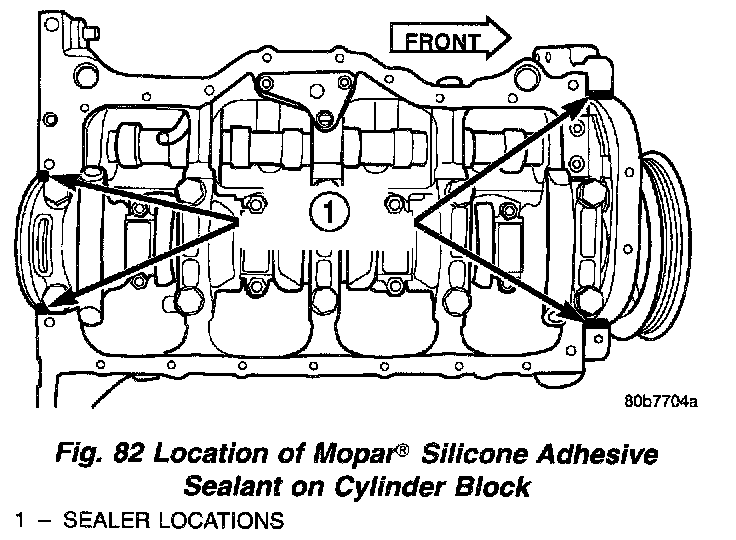 FRONT

1

80b7704a

Fig. 82 Location of Mopar® Silicone Adhesive Sealant on Cylinder Block

1 – SEALER LOCATIONS