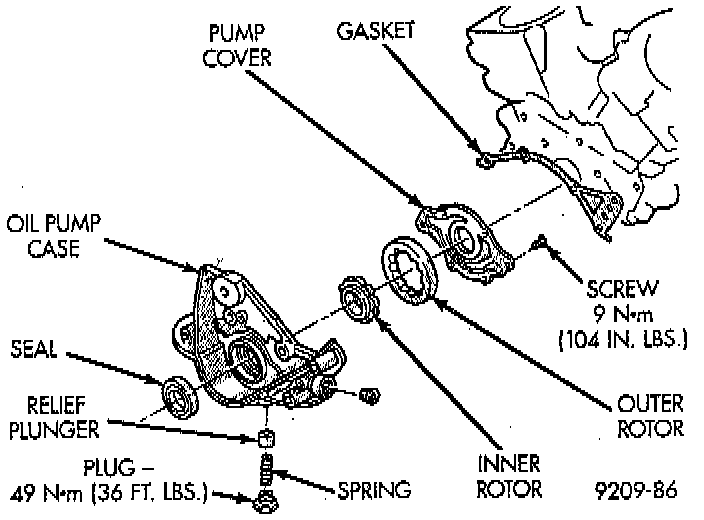 PUMP COVER

GASKET

OIL PUMP CASE

SCREW 9 N•m (104 IN. LBS.)

SEAL

RELIEF PLUNGER

OUTER ROTOR

PLUG – 49 N•m (36 FT. LBS.)

SPRING

INNER ROTOR

9209-86