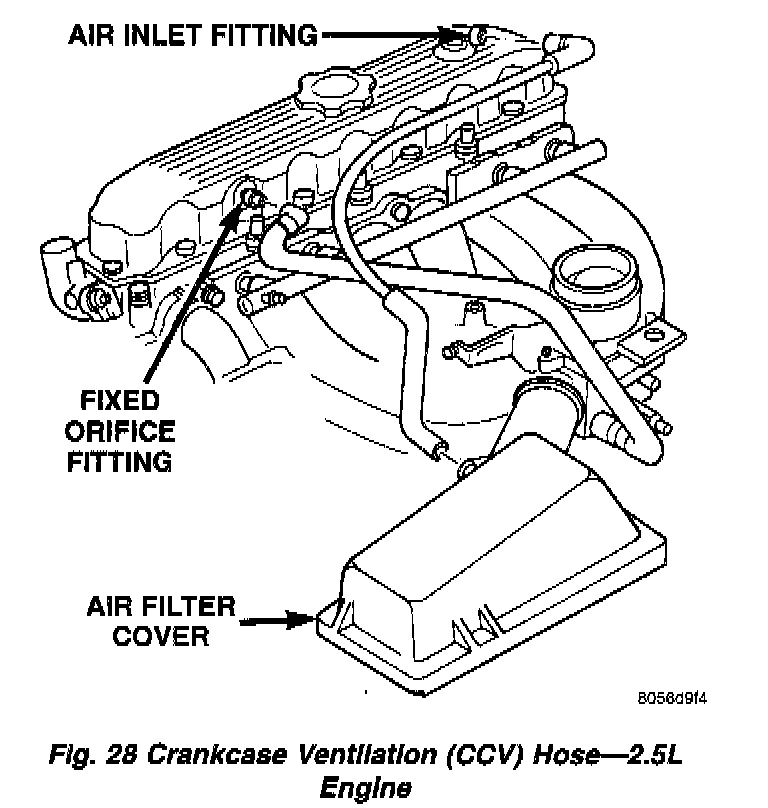 AIR INLET FITTING

FIXED ORIFICE FITTING

AIR FILTER COVER

8056d9f4

Fig. 28 Crankcase Ventilation (CCV) Hose—2.5L Engine