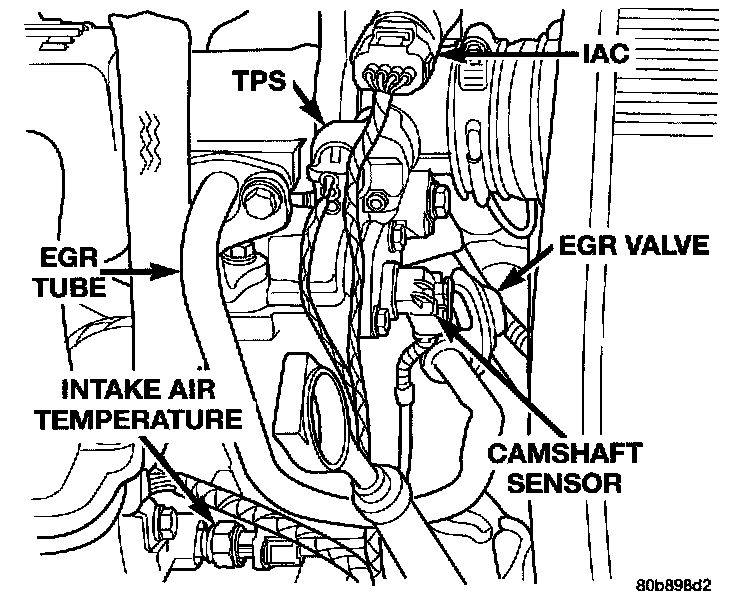 IAC
TPS
EGR TUBE
EGR VALVE
INTAKE AIR TEMPERATURE
CAMSHAFT SENSOR
80b898d2