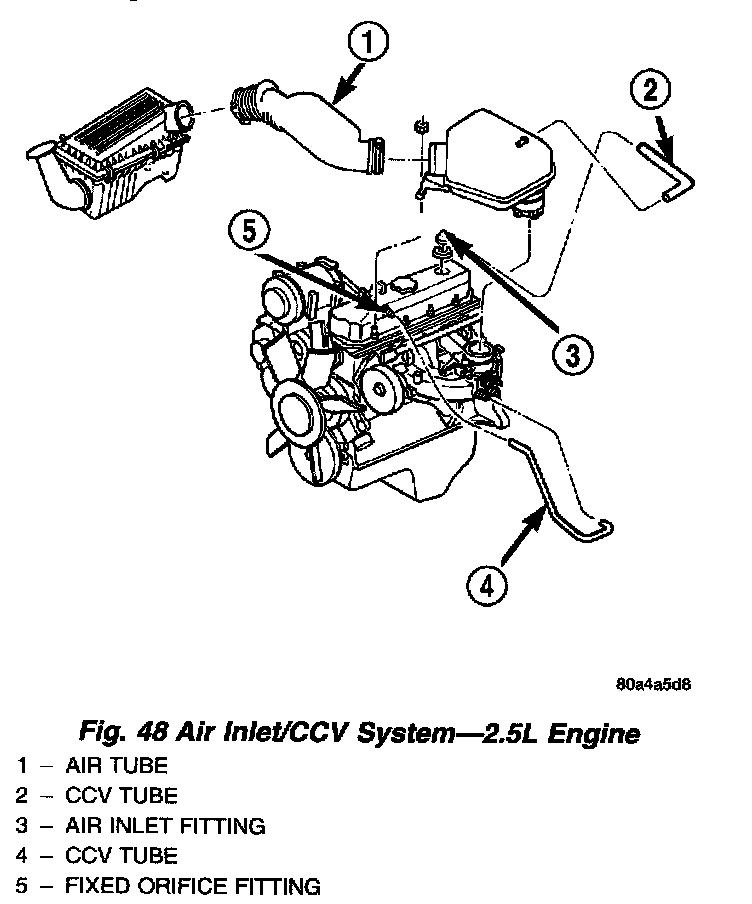 1

2

5

3

4

80a4a5d8

Fig. 48 Air Inlet/CCV System—2.5L Engine

1 – AIR TUBE
2 – CCV TUBE
3 – AIR INLET FITTING
4 – CCV TUBE
5 – FIXED ORIFICE FITTING