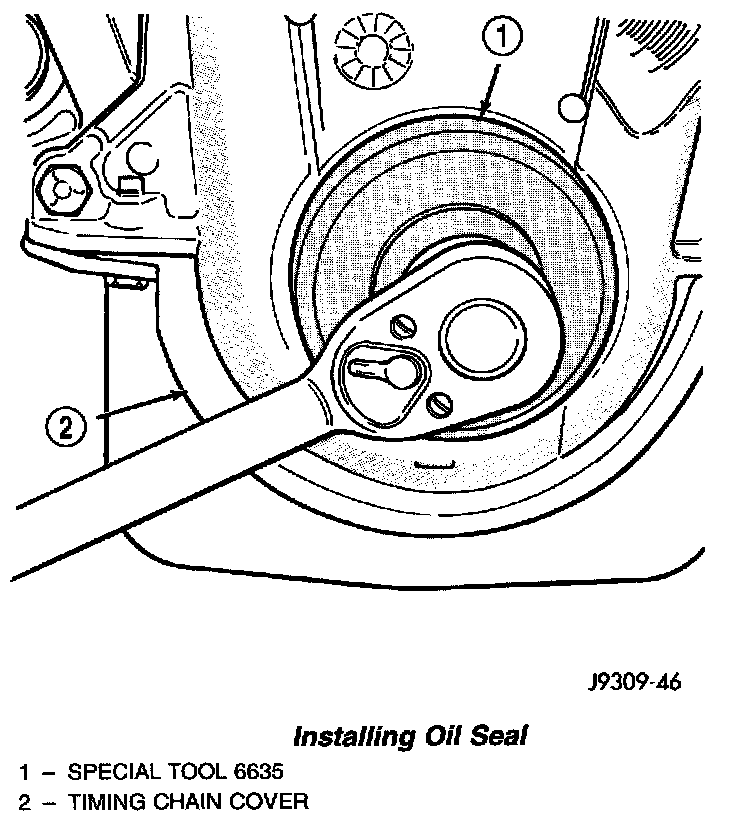 1

2

J9309-46

Installing Oil Seal

1 – SPECIAL TOOL 6635
2 – TIMING CHAIN COVER