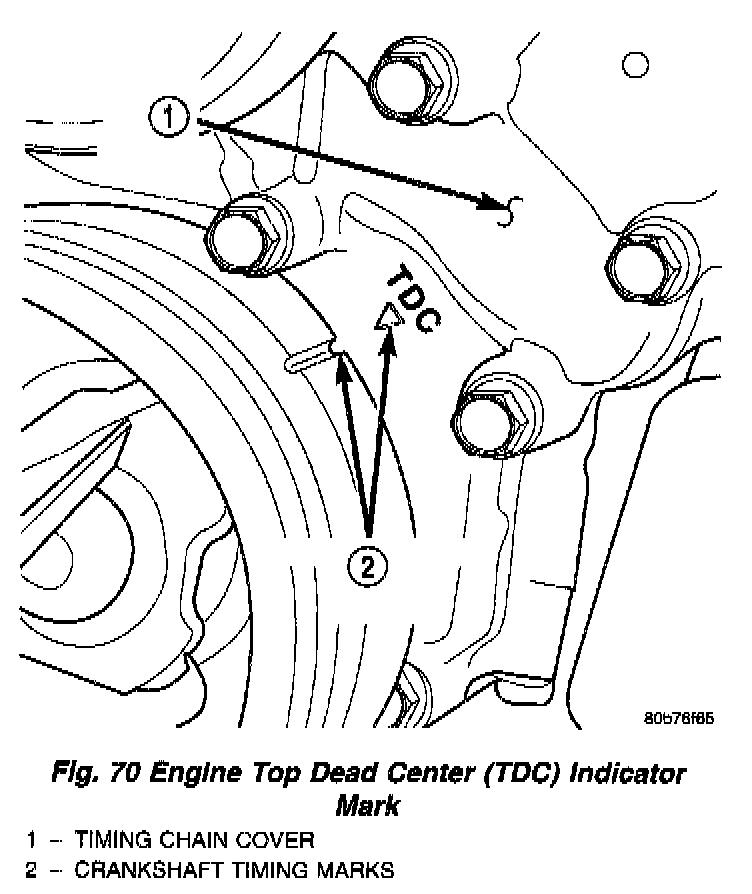 1

TDC

2

80b76f65

Fig. 70 Engine Top Dead Center (TDC) Indicator Mark

1 – TIMING CHAIN COVER
2 – CRANKSHAFT TIMING MARKS