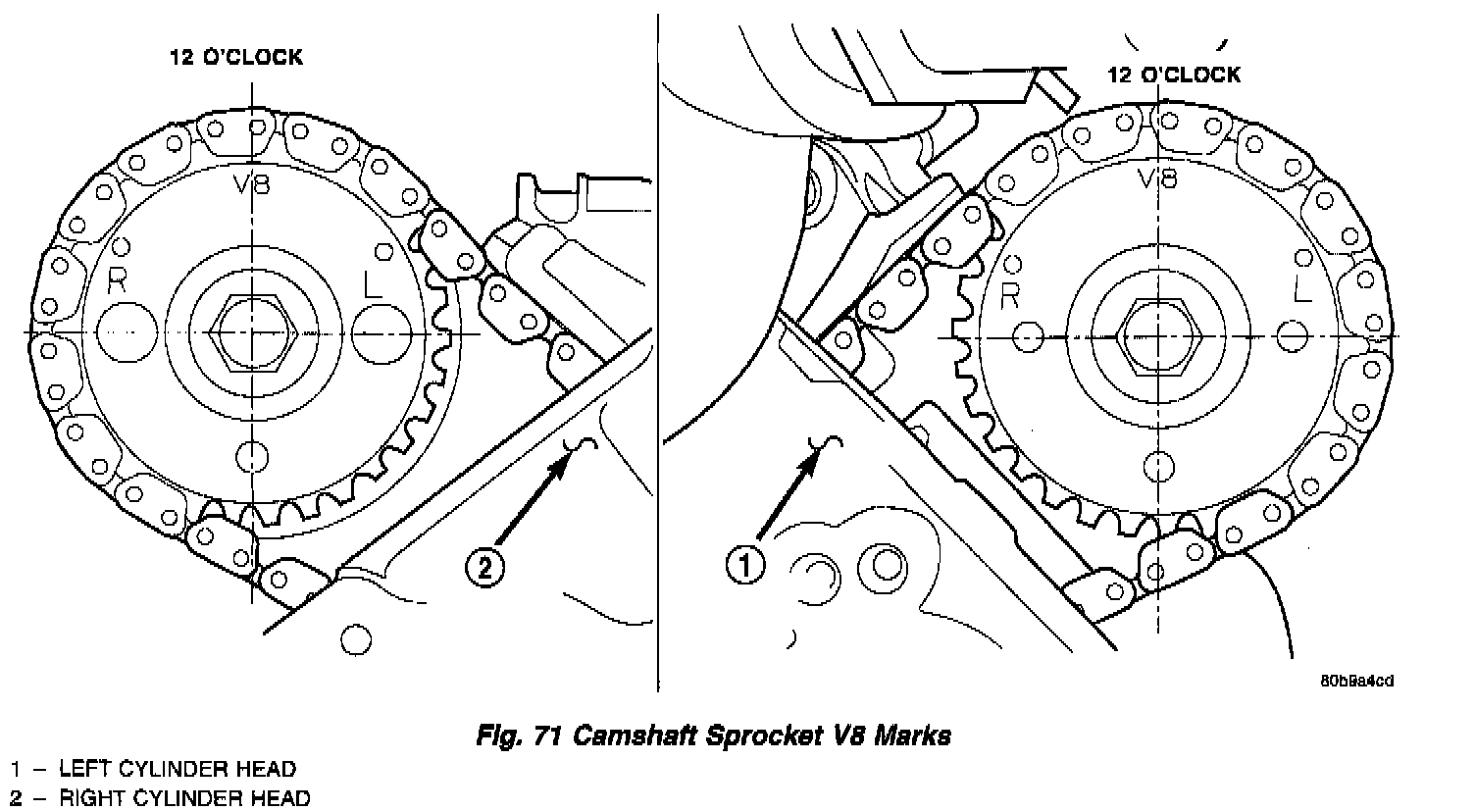 12 O'CLOCK

V8

R

L

2

12 O'CLOCK

V8

R

L

1

80b9a4cd

Fig. 71 Camshaft Sprocket V8 Marks

1 – LEFT CYLINDER HEAD
2 – RIGHT CYLINDER HEAD