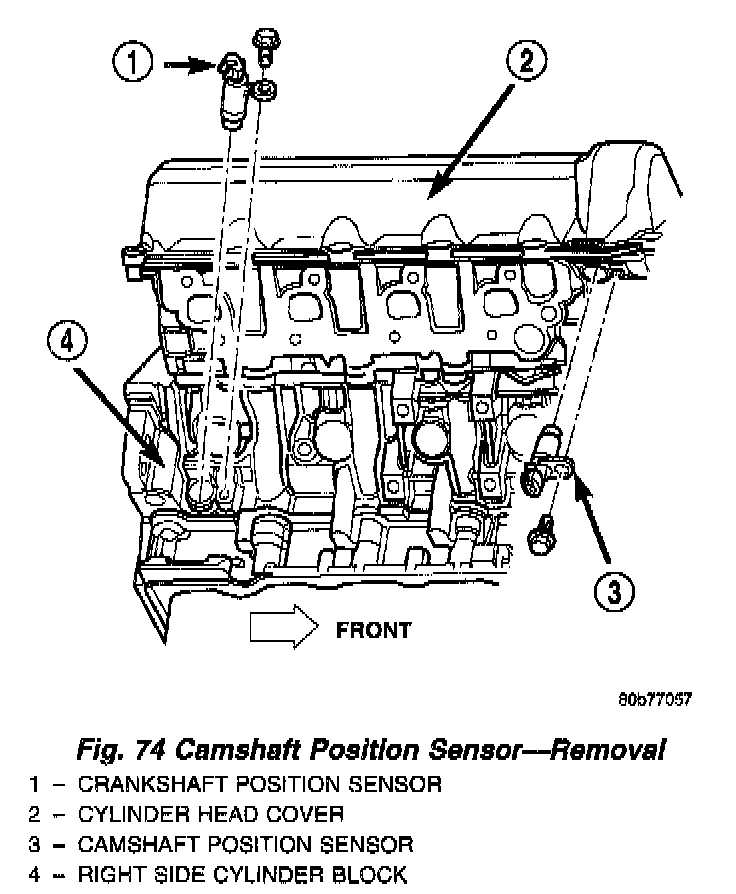 1

2

4

3

FRONT

80b77057

Fig. 74 Camshaft Position Sensor—Removal

1 – CRANKSHAFT POSITION SENSOR
2 – CYLINDER HEAD COVER
3 – CAMSHAFT POSITION SENSOR
4 – RIGHT SIDE CYLINDER BLOCK