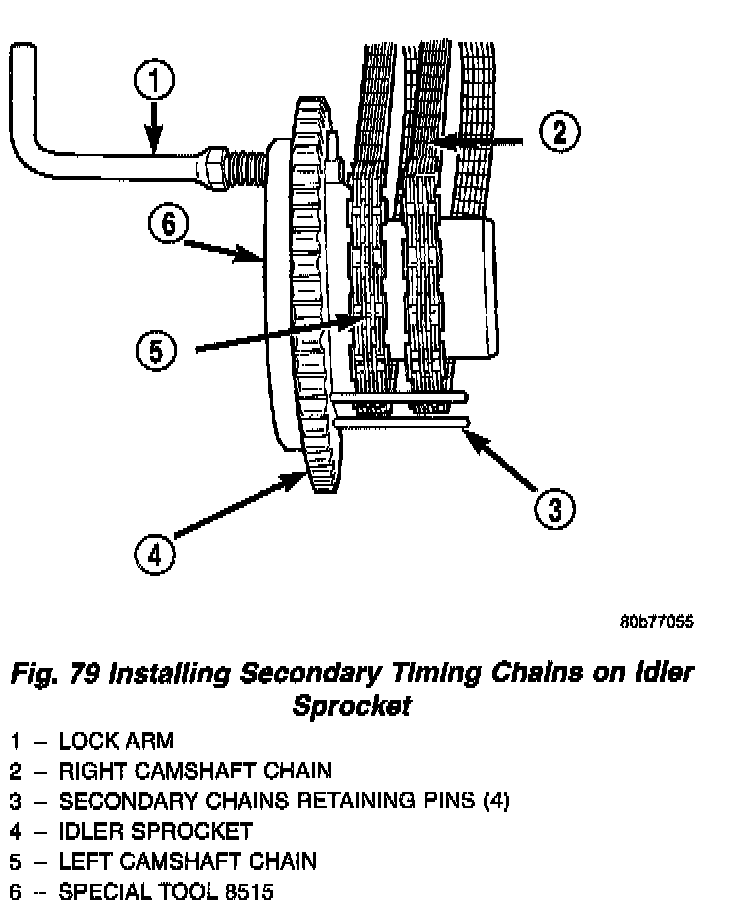 1
2
6
5
3
4

80b77055

Fig. 79 Installing Secondary Timing Chains on Idler Sprocket

1 – LOCK ARM
2 – RIGHT CAMSHAFT CHAIN
3 – SECONDARY CHAINS RETAINING PINS (4)
4 – IDLER SPROCKET
5 – LEFT CAMSHAFT CHAIN
6 – SPECIAL TOOL 8515