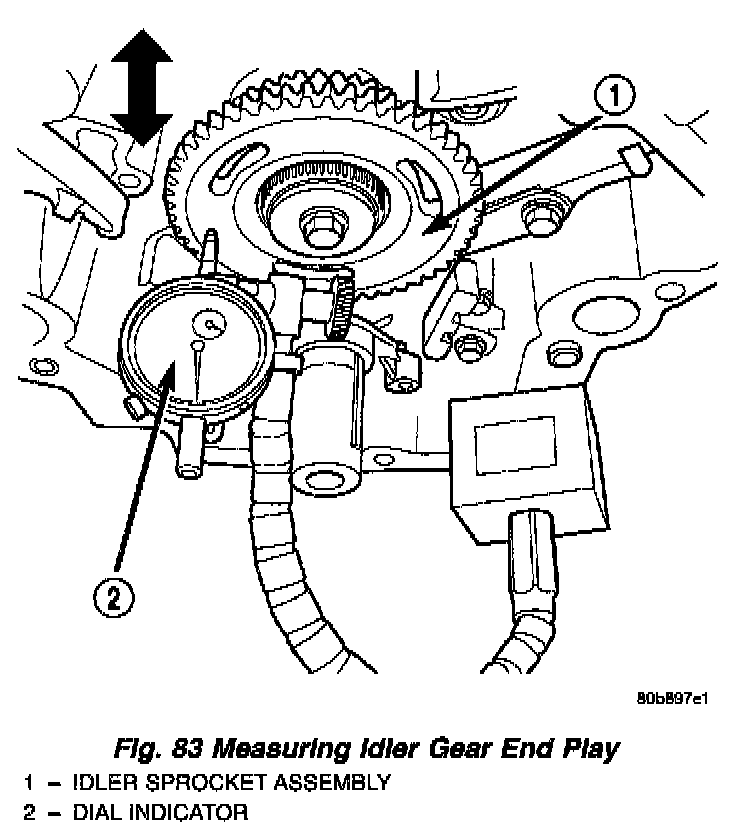 1

2

80b897e1

Fig. 83 Measuring Idler Gear End Play
1 – IDLER SPROCKET ASSEMBLY
2 – DIAL INDICATOR