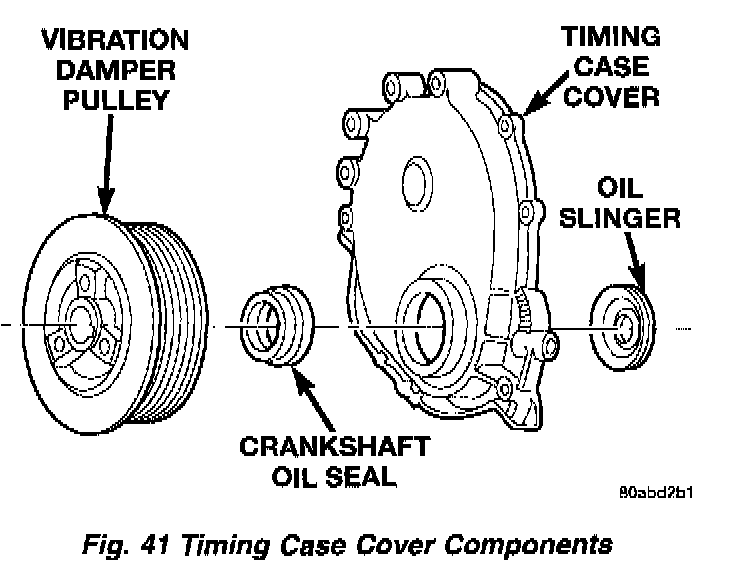 VIBRATION DAMPER PULLEY

TIMING CASE COVER

OIL SLINGER

CRANKSHAFT OIL SEAL

80abd2b1

Fig. 41 Timing Case Cover Components