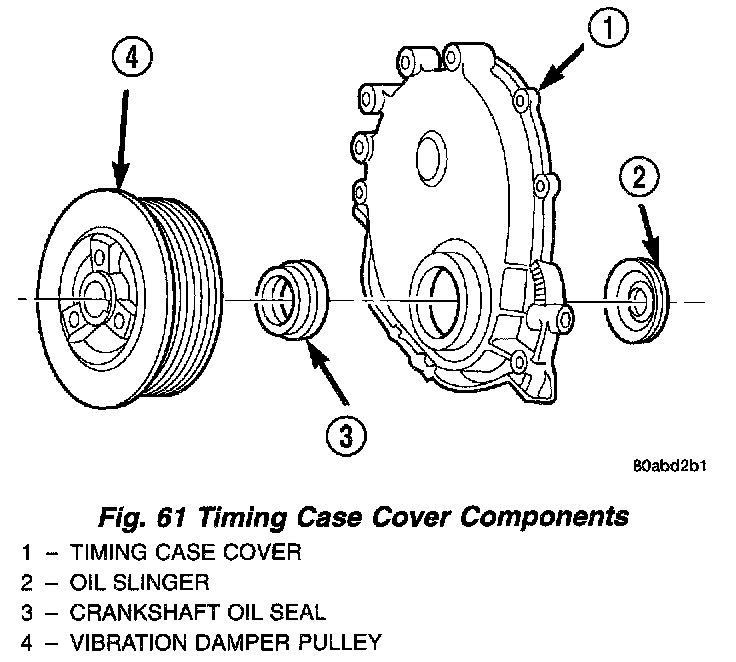 4

1

2

3

80abd2b1

Fig. 61 Timing Case Cover Components

1 – TIMING CASE COVER
2 – OIL SLINGER
3 – CRANKSHAFT OIL SEAL
4 – VIBRATION DAMPER PULLEY