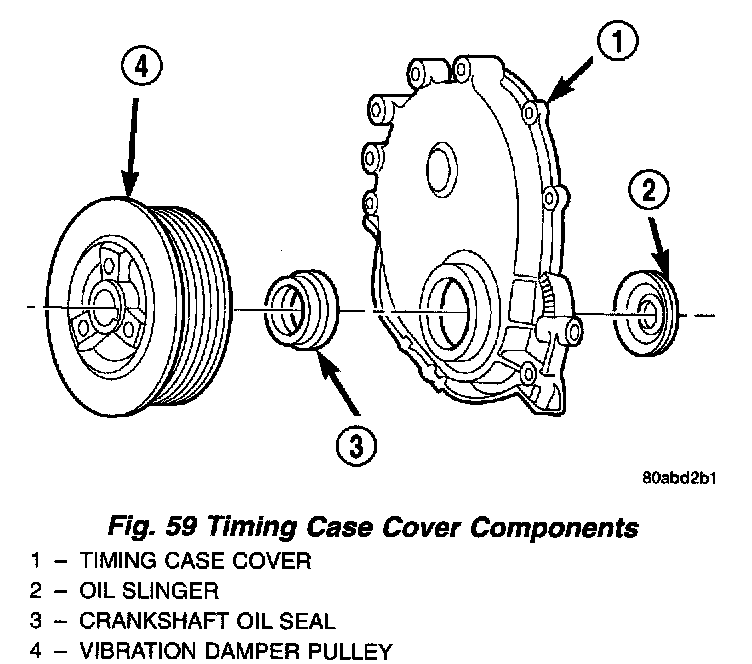 4

1

2

3

80abd2b1

Fig. 59 Timing Case Cover Components

1 – TIMING CASE COVER
2 – OIL SLINGER
3 – CRANKSHAFT OIL SEAL
4 – VIBRATION DAMPER PULLEY