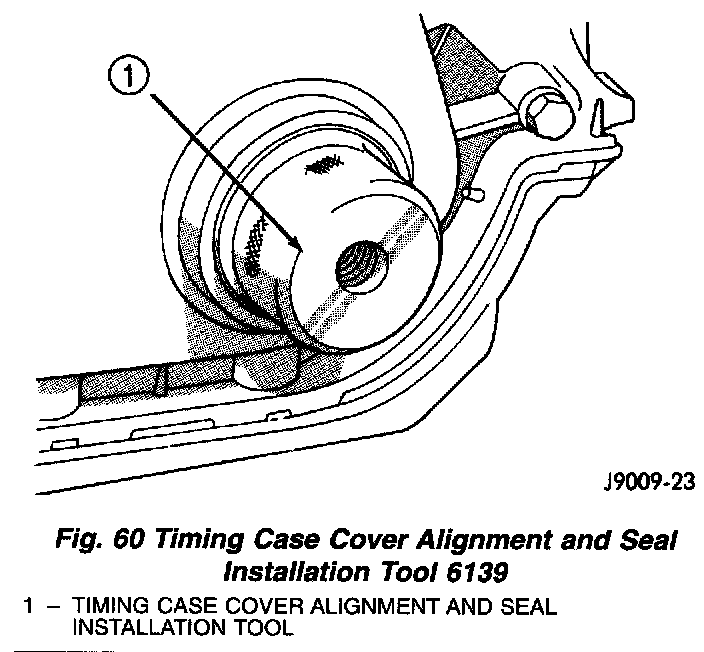 1

J9009-23

Fig. 60 Timing Case Cover Alignment and Seal Installation Tool 6139

1 – TIMING CASE COVER ALIGNMENT AND SEAL INSTALLATION TOOL