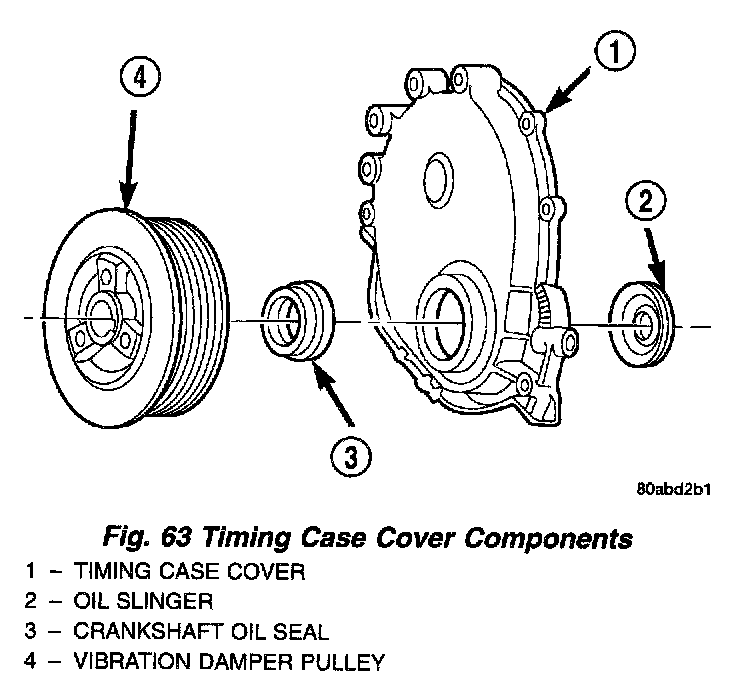 4

1

2

3

80abd2b1

Fig. 63 Timing Case Cover Components

1 – TIMING CASE COVER
2 – OIL SLINGER
3 – CRANKSHAFT OIL SEAL
4 – VIBRATION DAMPER PULLEY