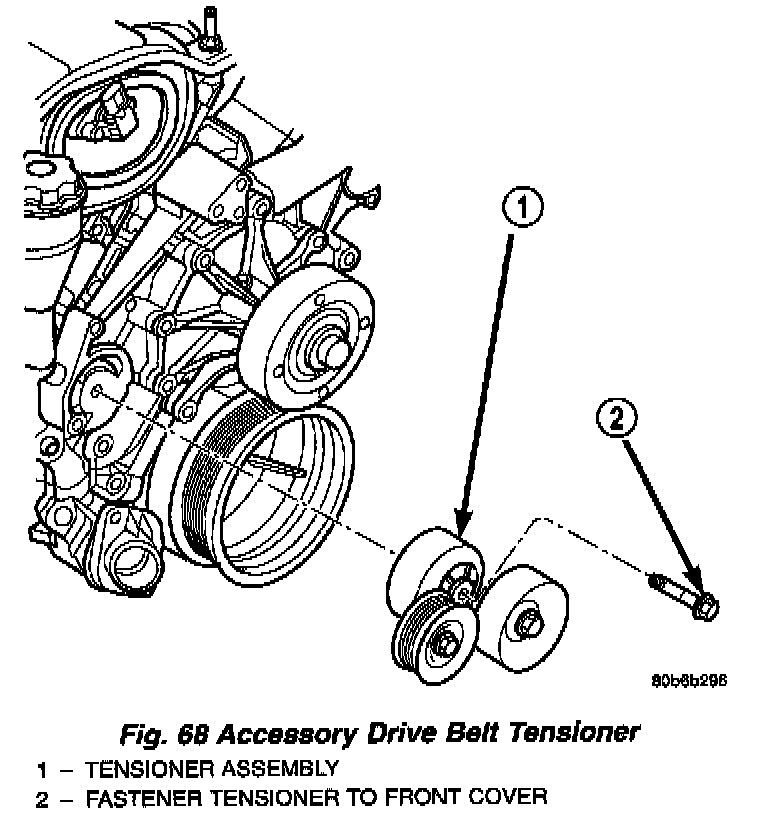 1

2

80b6b296

Fig. 68 Accessory Drive Belt Tensioner

1 – TENSIONER ASSEMBLY
2 – FASTENER TENSIONER TO FRONT COVER