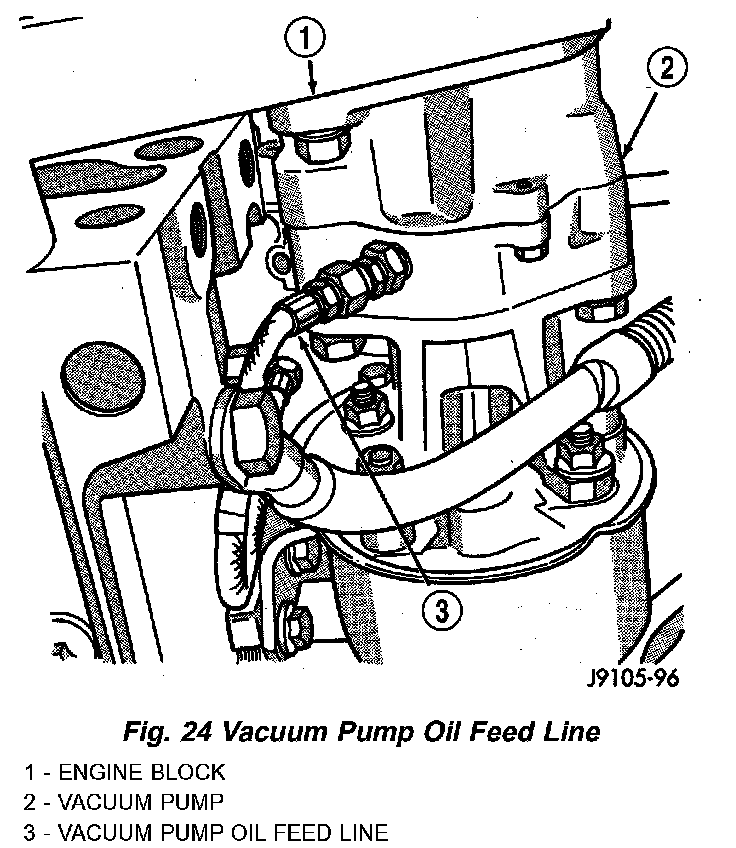 1
2
3
J9105-96

Fig. 24 Vacuum Pump Oil Feed Line

1 - ENGINE BLOCK
2 - VACUUM PUMP
3 - VACUUM PUMP OIL FEED LINE