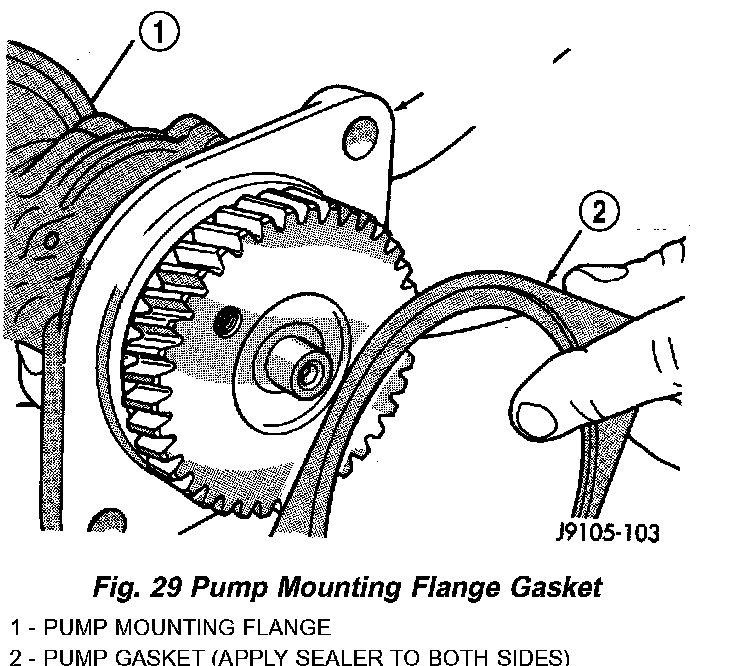 1

2

J9105-103

Fig. 29 Pump Mounting Flange Gasket

1 - PUMP MOUNTING FLANGE
2 - PUMP GASKET (APPLY SEALER TO BOTH SIDES)